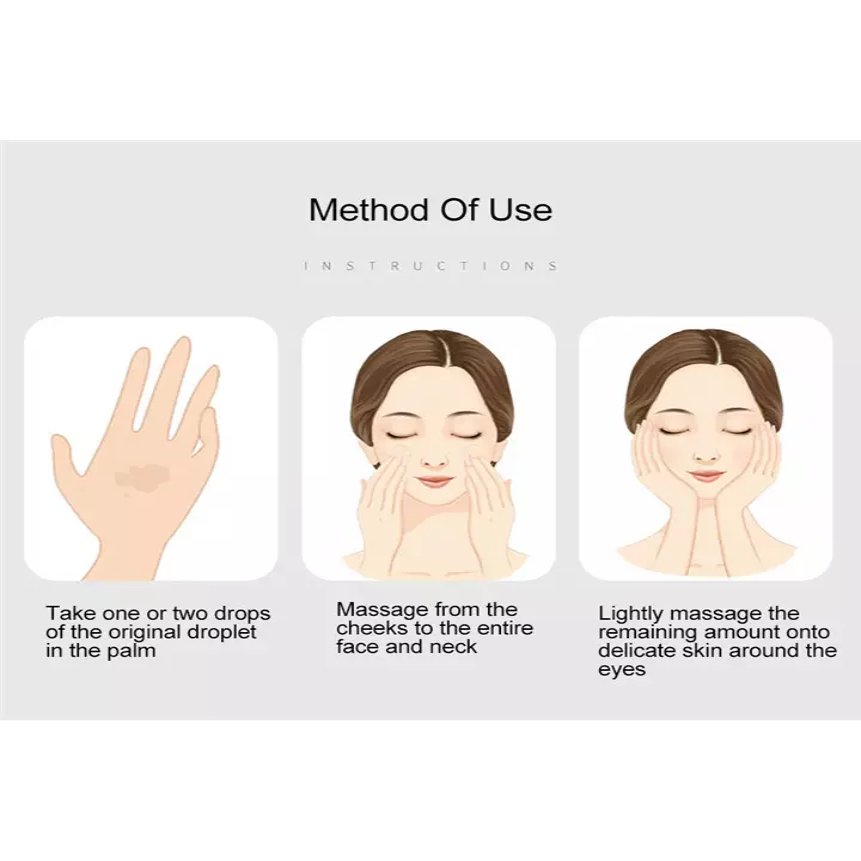 Method Of Use

INSTRUCTIONS

Take one or two drops of the original droplet in the palm

Massage from the cheeks to the entire face and neck

Lightly massage the remaining amount onto delicate skin around the eyes